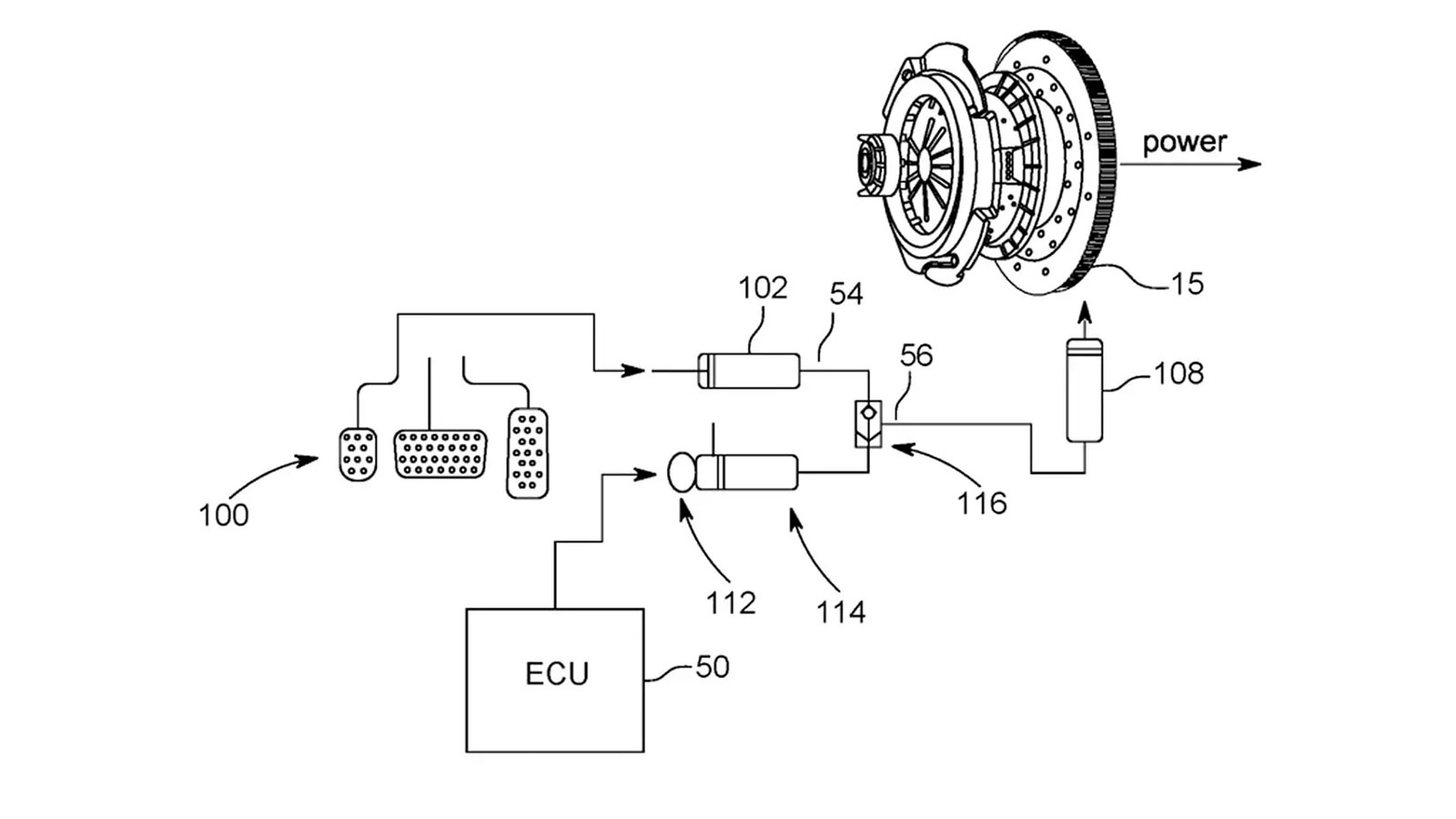 power

15

102

54

56

108

100

116

112

114

ECU

50